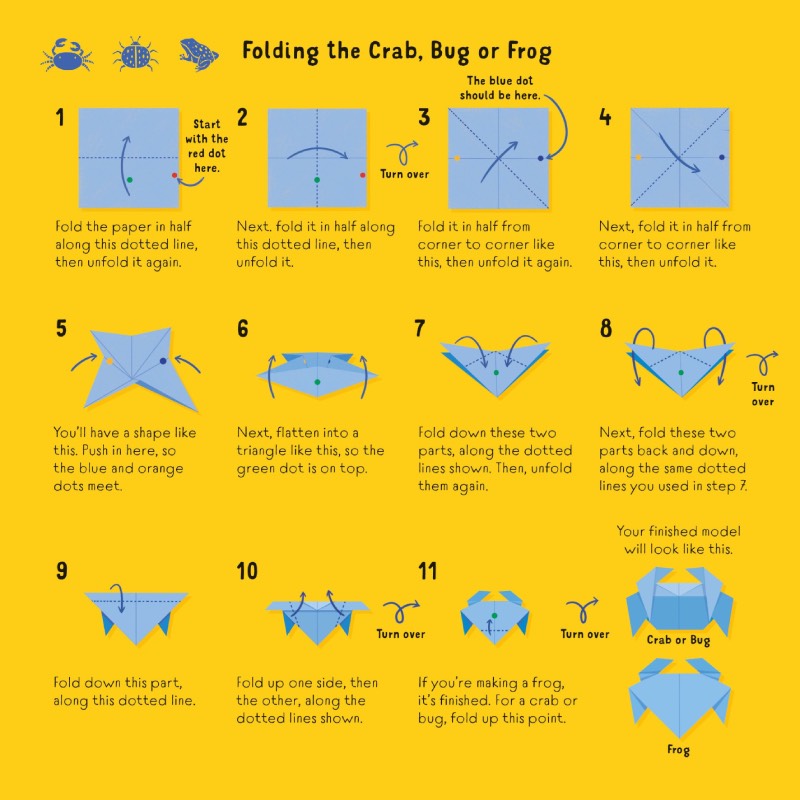 Folding the Crab, Bug or Frog

1

Start with the red dot here.

Fold the paper in half along this dotted line, then unfold it again.

2

Turn over

Next. fold it in half along this dotted line, then unfold it.

3

The blue dot should be here.

Fold it in half from corner to corner like this, then unfold it again.

4

Next, fold it in half from corner to corner like this, then unfold it.

5

You'll have a shape like this. Push in here, so the blue and orange dots meet.

6

Next, flatten into a triangle like this, so the green dot is on top.

7

Fold down these two parts, along the dotted lines shown. Then, unfold them again.

8

Turn over

Next, fold these two parts back and down, along the same dotted lines you used in step 7.

9

Fold down this part, along this dotted line.

10

Turn over

Fold up one side, then the other, along the dotted lines shown.

11

Turn over

If you're making a frog, it's finished. For a crab or bug, fold up this point.

Your finished model will look like this.

Crab or Bug

Frog